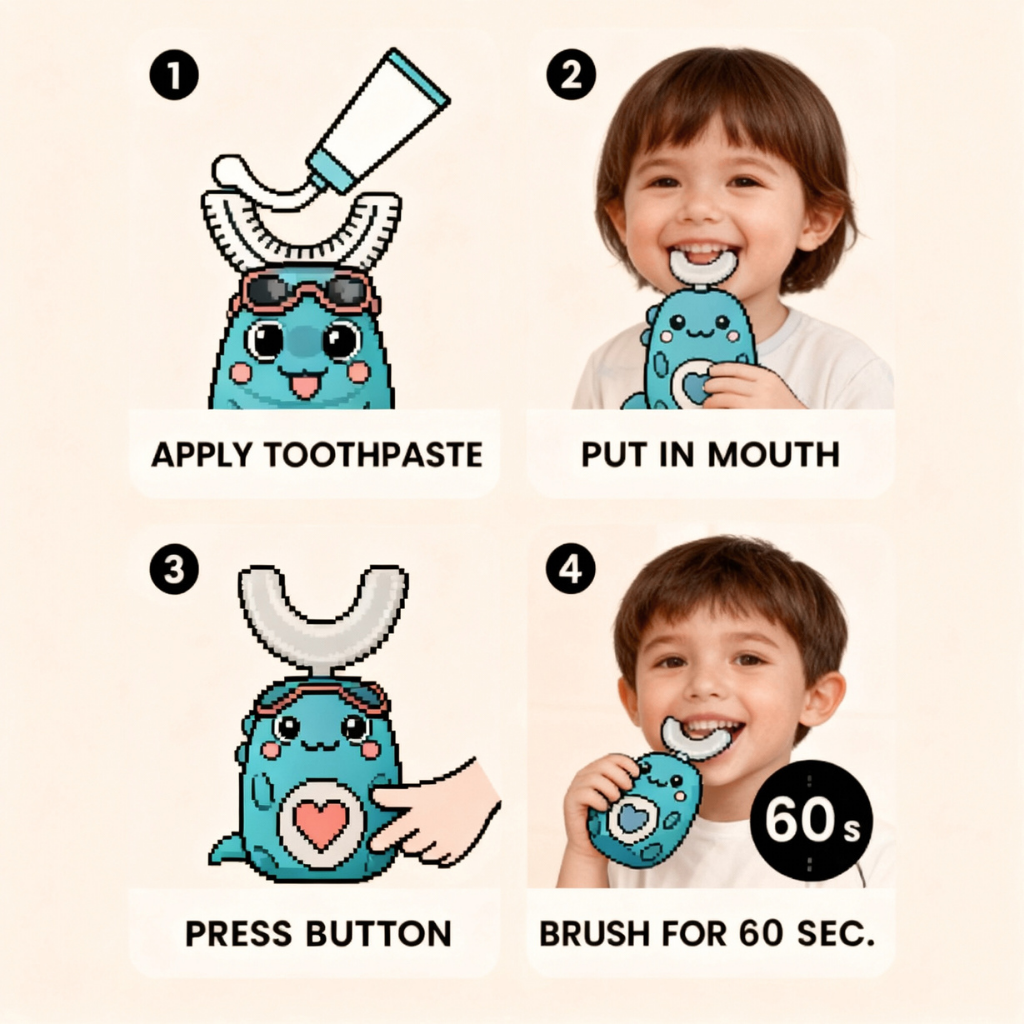 1
APPLY TOOTHPASTE

2
PUT IN MOUTH

3
PRESS BUTTON

4
60s
BRUSH FOR 60 SEC.